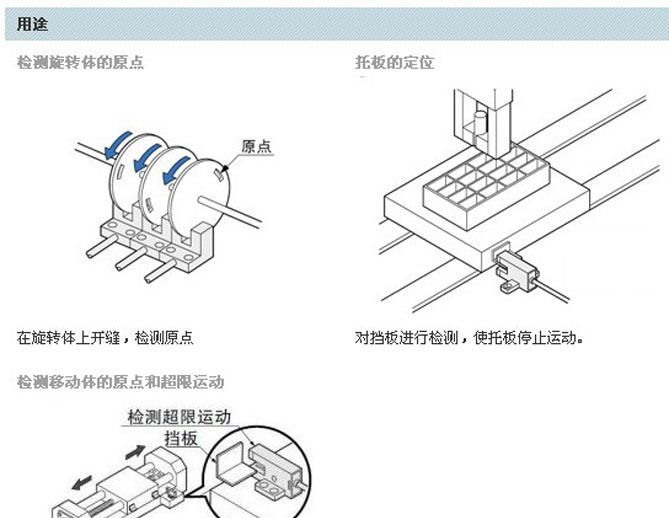 用途

检测旋转体的原点

原点

在旋转体上开缝，检测原点

托板的定位

对挡板进行检测，使托板停止运动。

检测移动体的原点和超限运动

检测超限运动

挡板